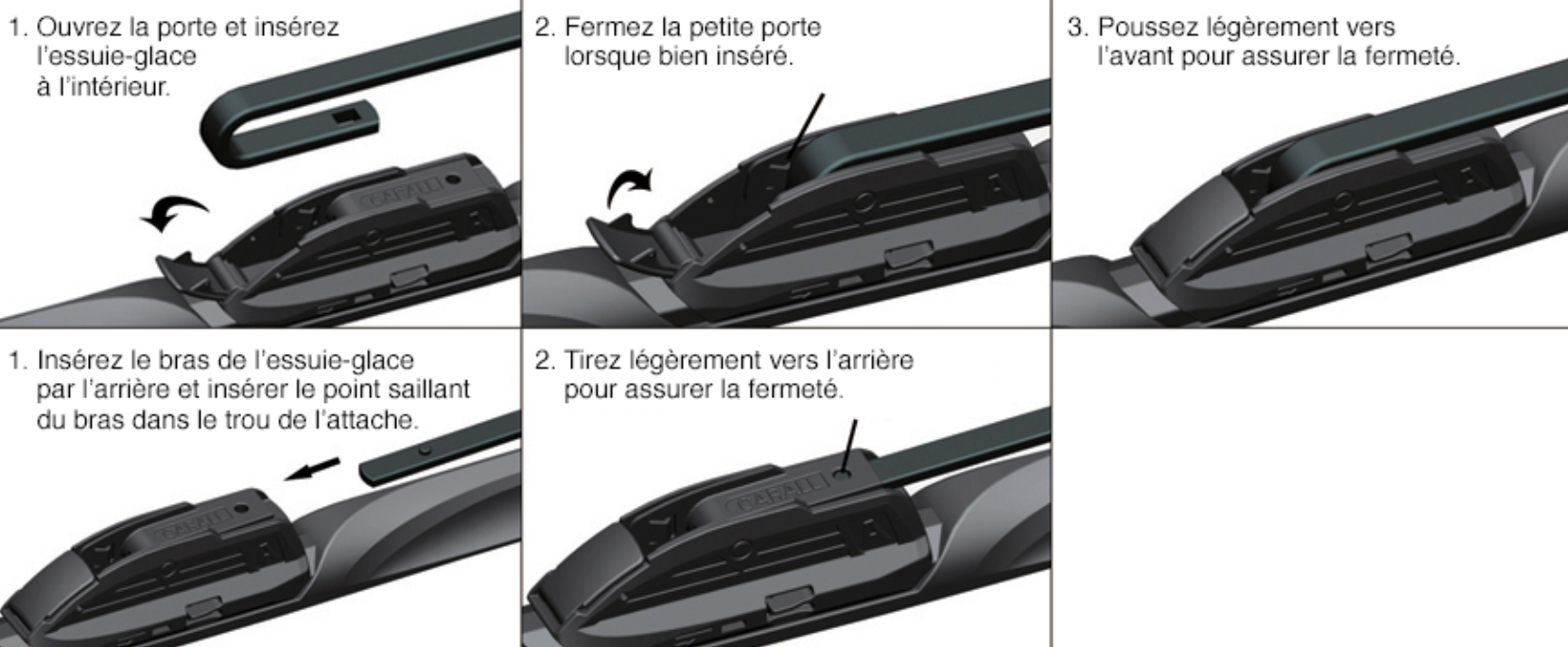 1. Ouvrez la porte et insérez l'essuie-glace à l'intérieur.

CAFALLI

2. Fermez la petite porte lorsque bien inséré.

3. Poussez légèrement vers l'avant pour assurer la fermeté.

1. Insérez le bras de l'essuie-glace par l'arrière et insérer le point saillant du bras dans le trou de l'attache.

CAFALLI

2. Tirez légèrement vers l'arrière pour assurer la fermeté.

CAFALLI