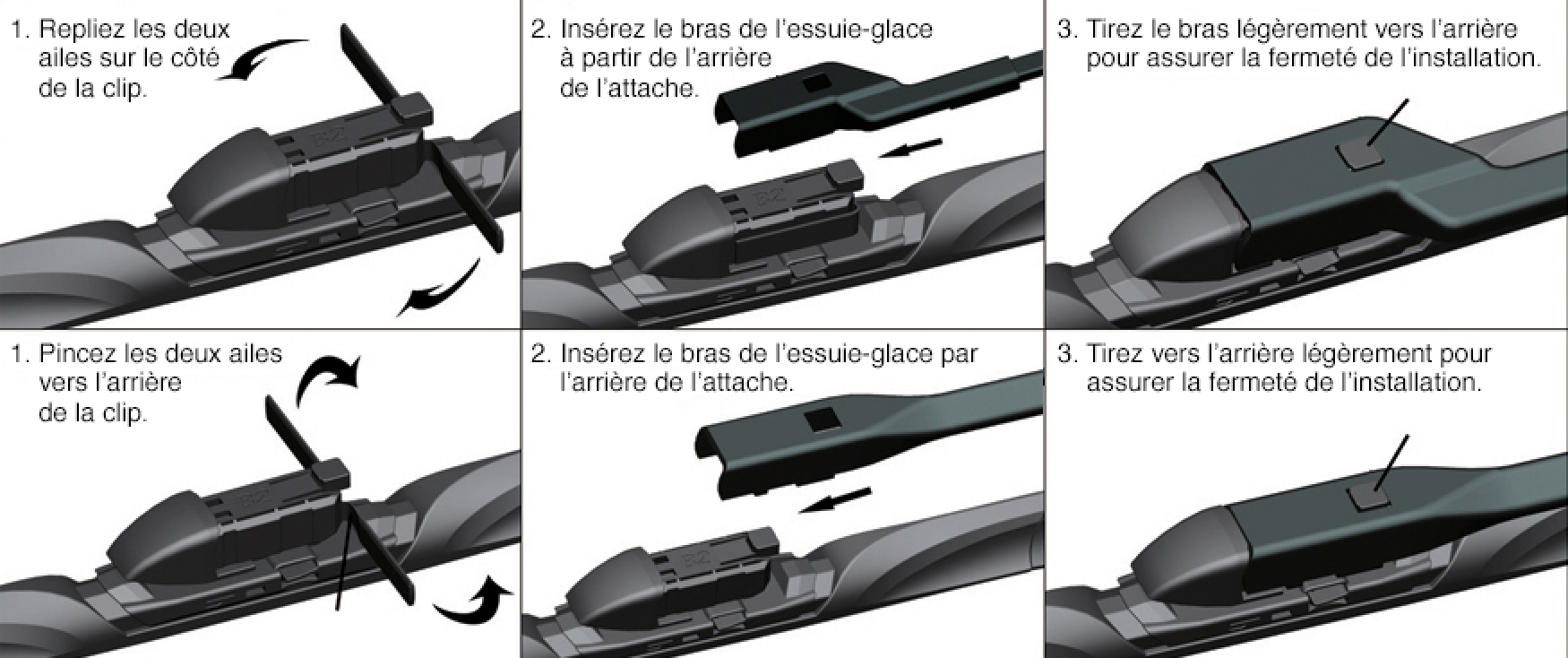 1. Repliez les deux ailes sur le côté de la clip.

2. Insérez le bras de l'essuie-glace à partir de l'arrière de l'attache.

3. Tirez le bras légèrement vers l'arrière pour assurer la fermeté de l'installation.

1. Pincez les deux ailes vers l'arrière de la clip.

2. Insérez le bras de l'essuie-glace par l'arrière de l'attache.

3. Tirez vers l'arrière légèrement pour assurer la fermeté de l'installation.