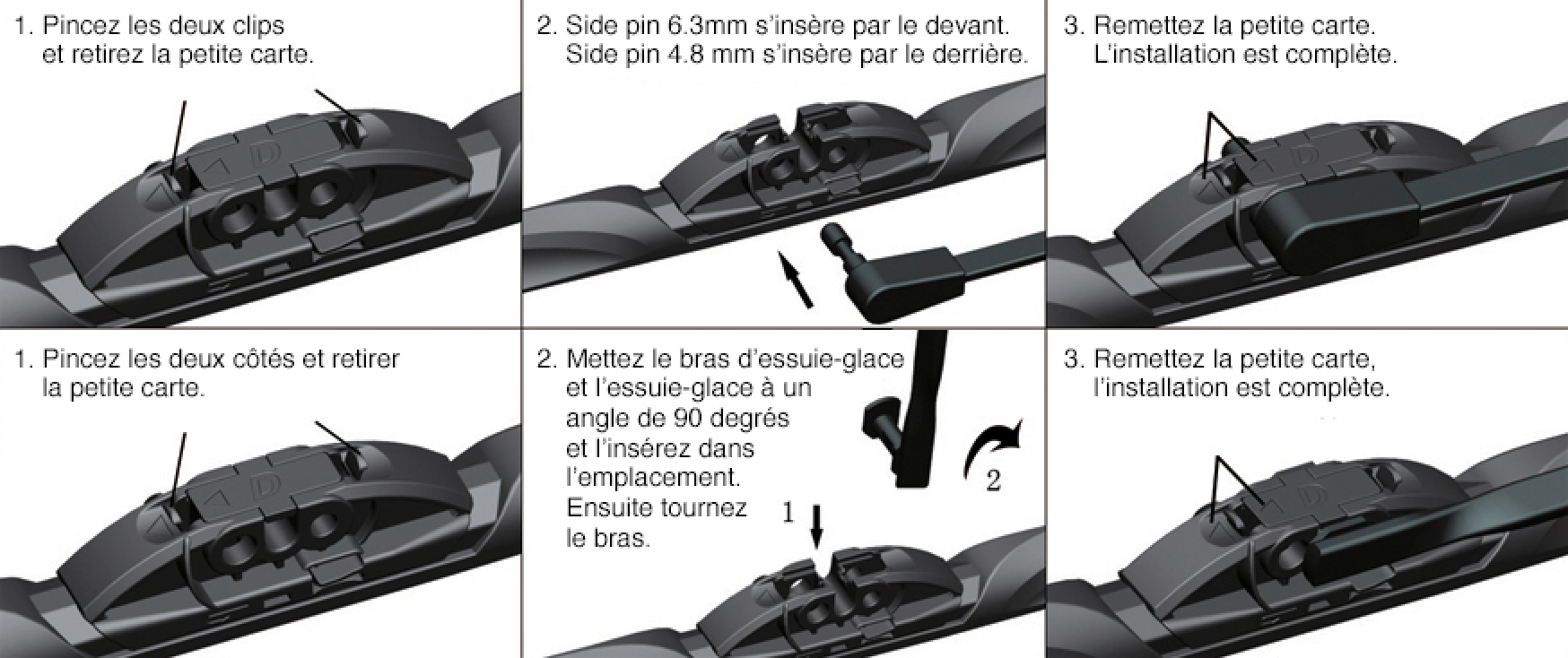 1. Pincez les deux clips et retirez la petite carte.

2. Side pin 6.3mm s'insère par le devant. Side pin 4.8 mm s'insère par le derrière.

3. Remettez la petite carte. L'installation est complète.

1. Pincez les deux côtés et retirer la petite carte.

2. Mettez le bras d'essuie-glace et l'essuie-glace à un angle de 90 degrés et l'insérez dans l'emplacement. Ensuite tournez le bras.

1

2

3. Remettez la petite carte, l'installation est complète.